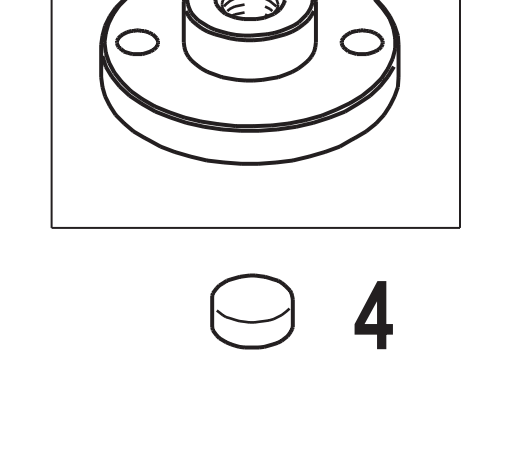 4